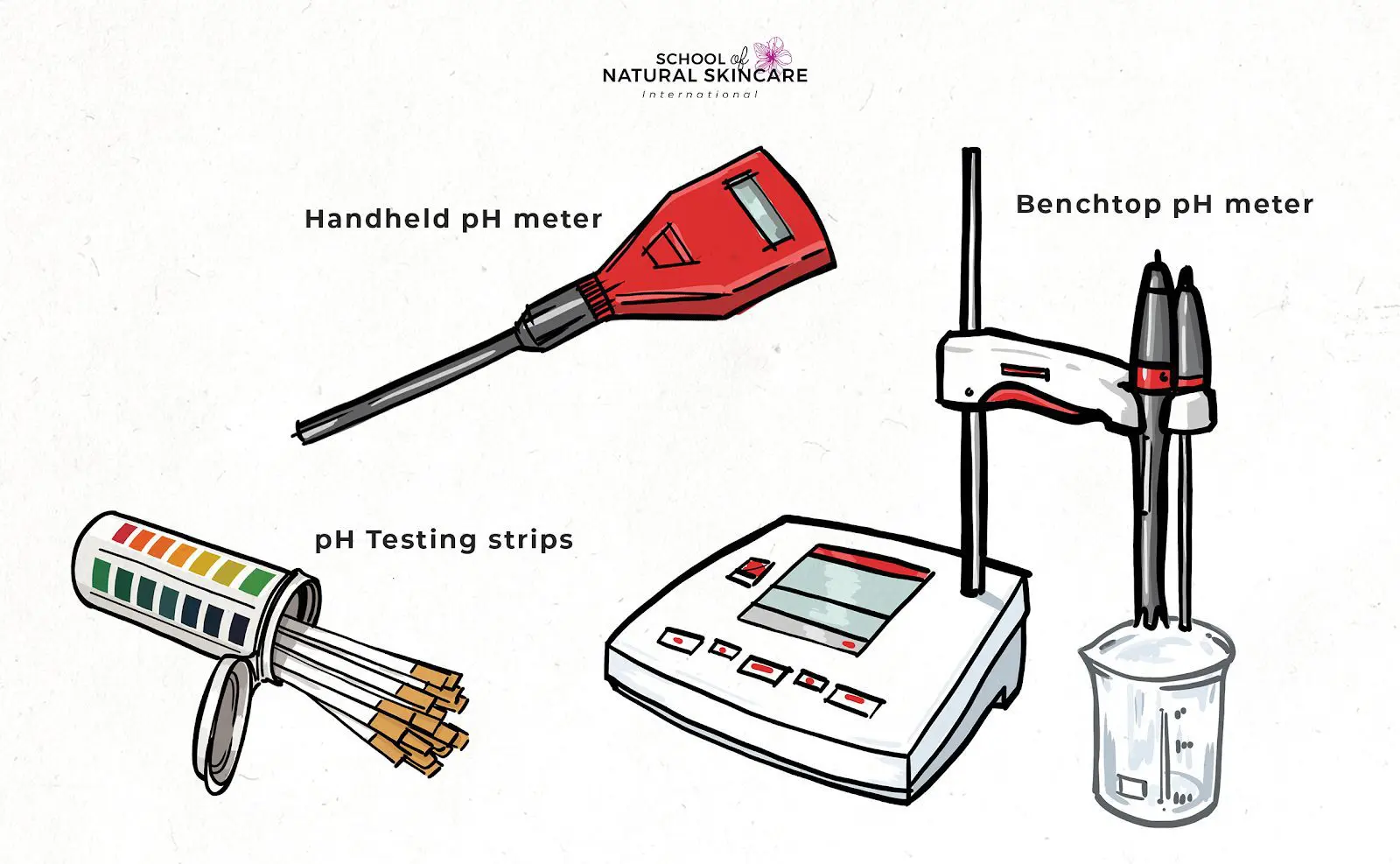 SCHOOL of
NATURAL SKINCARE
International

Handheld pH meter

Benchtop pH meter

pH Testing strips